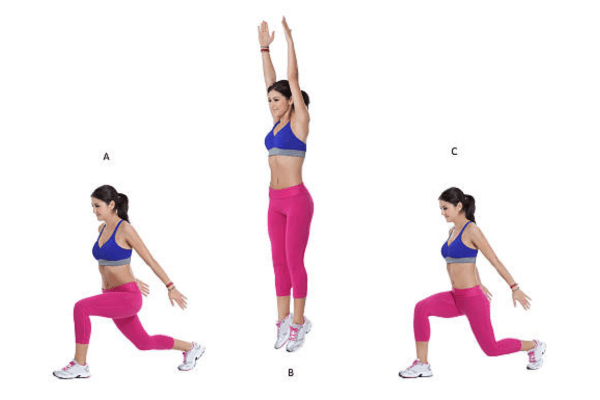 A

B

C